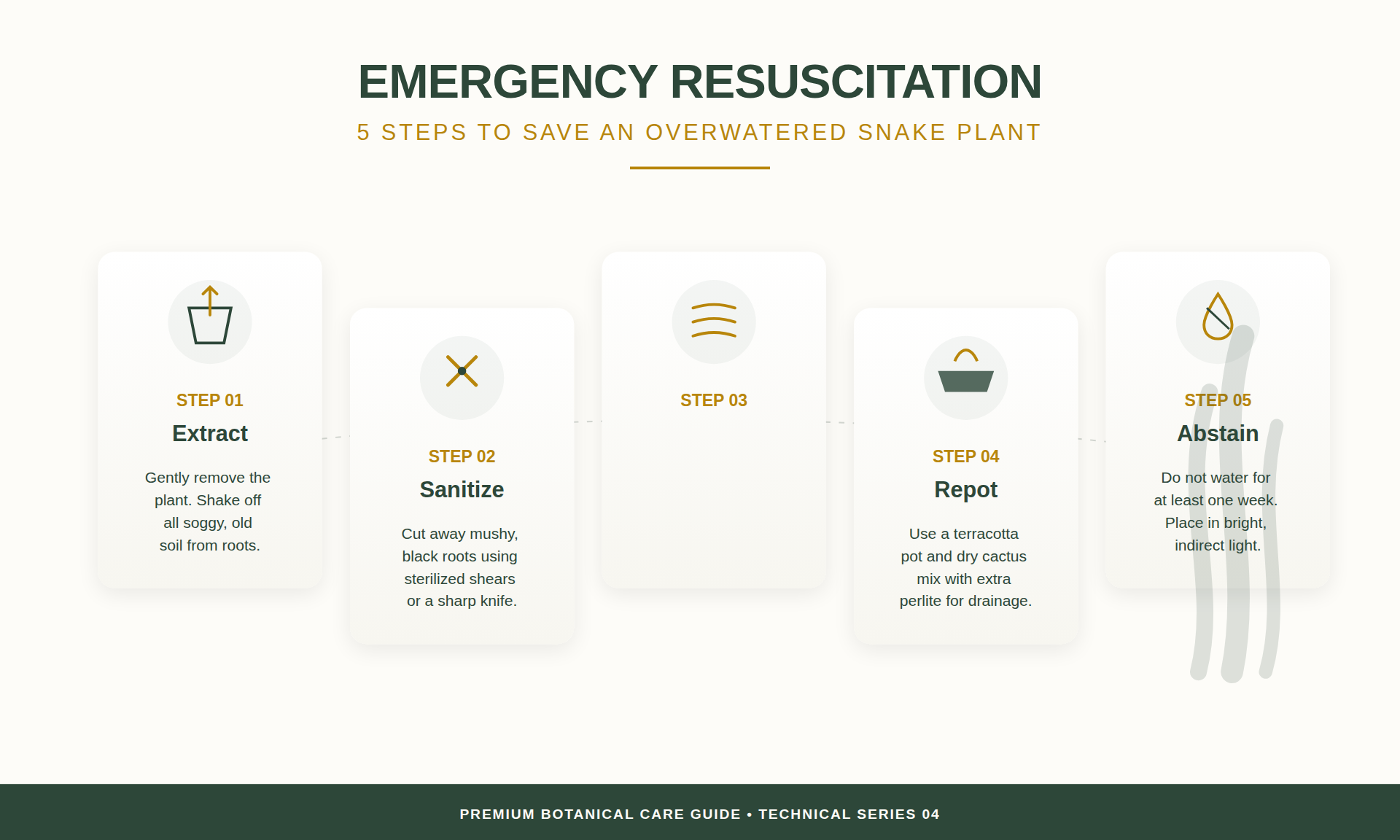 EMERGENCY RESUSCITATION

5 STEPS TO SAVE AN OVERWATERED SNAKE PLANT

STEP 01

Extract

Gently remove the plant. Shake off all soggy, old soil from roots.

STEP 02

Sanitize

Cut away mushy, black roots using sterilized shears or a sharp knife.

STEP 03

STEP 04

Repot

Use a terracotta pot and dry cactus mix with extra perlite for drainage.

STEP 05

Abstain

Do not water for at least one week. Place in bright, indirect light.

PREMIUM BOTANICAL CARE GUIDE • TECHNICAL SERIES 04