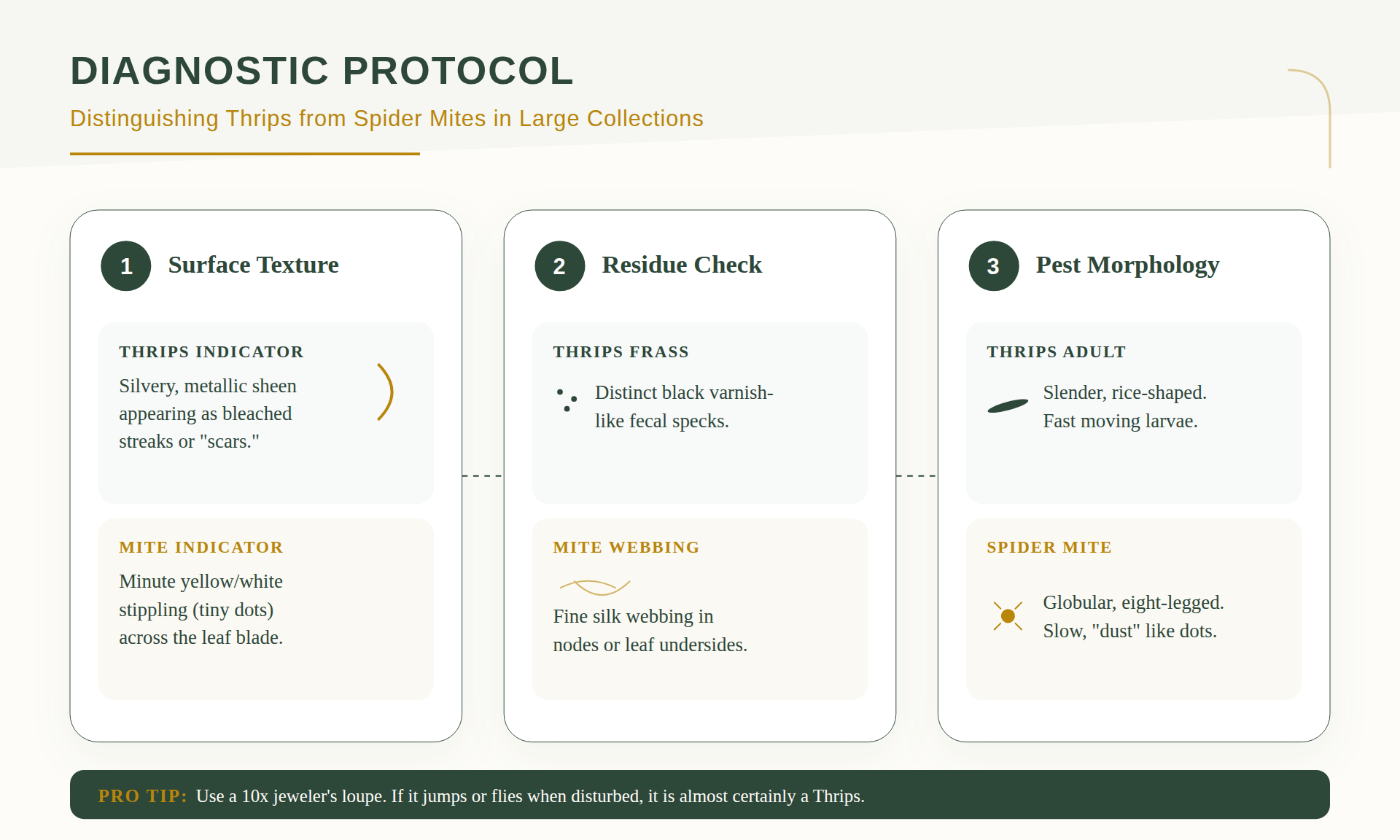 DIAGNOSTIC PROTOCOL

Distinguishing Thrips from Spider Mites in Large Collections

1 Surface Texture

THRIPS INDICATOR

Silvery, metallic sheen appearing as bleached streaks or "scars."

MITE INDICATOR

Minute yellow/white stippling (tiny dots) across the leaf blade.

2 Residue Check

THRIPS FRASS

Distinct black varnish-like fecal specks.

MITE WEBBING

Fine silk webbing in nodes or leaf undersides.

3 Pest Morphology

THRIPS ADULT

Slender, rice-shaped. Fast moving larvae.

SPIDER MITE

Globular, eight-legged. Slow, "dust" like dots.

PRO TIP: Use a 10x jeweler's loupe. If it jumps or flies when disturbed, it is almost certainly a Thrips.